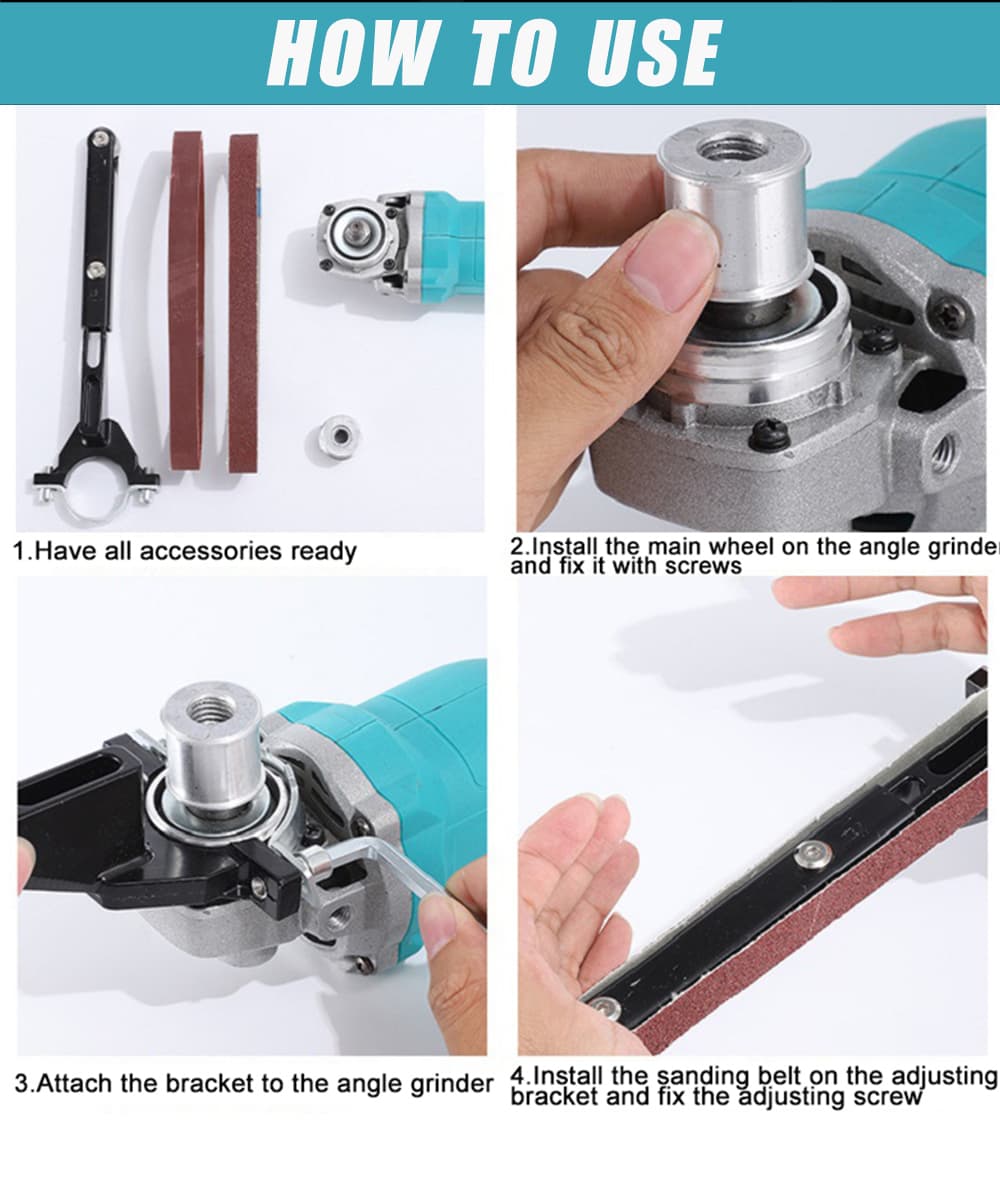 HOW TO USE

1.Have all accessories ready

2.Install the main wheel on the angle grinder and fix it with screws

3.Attach the bracket to the angle grinder

4.Install the sanding belt on the adjusting bracket and fix the adjusting screw